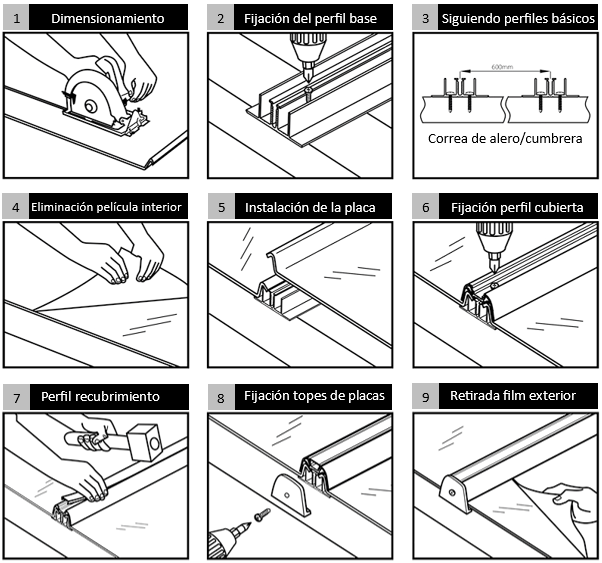 1 Dimensionamiento

2 Fijación del perfil base

3 Siguiendo perfiles básicos

600mm

Correa de alero/cumbrera

4 Eliminación película interior

5 Instalación de la placa

6 Fijación perfil cubierta

7 Perfil recubrimiento

8 Fijación topes de placas

9 Retirada film exterior